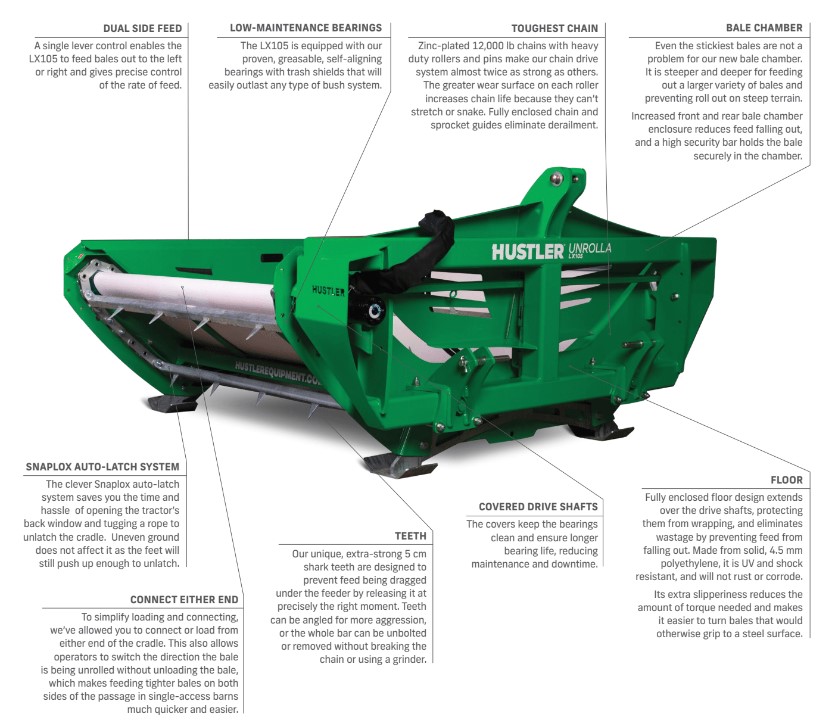 DUAL SIDE FEED
A single lever control enables the LX105 to feed bales out to the left or right and gives precise control of the rate of feed.

LOW-MAINTENANCE BEARINGS
The LX105 is equipped with our proven, greasable, self-aligning bearings with trash shields that will easily outlast any type of bush system.

TOUGHEST CHAIN
Zinc-plated 12,000 lb chains with heavy duty rollers and pins make our chain drive system almost twice as strong as others. The greater wear surface on each roller increases chain life because they can't stretch or snake. Fully enclosed chain and sprocket guides eliminate derailment.

BALE CHAMBER
Even the stickiest bales are not a problem for our new bale chamber. It is steeper and deeper for feeding out a larger variety of bales and preventing roll out on steep terrain.

Increased front and rear bale chamber enclosure reduces feed falling out, and a high security bar holds the bale securely in the chamber.

HUSTLER UNROLLA LX105

HUSTLER

HUSTLEREQUIPMENT.CO

SNAPLOX AUTO-LATCH SYSTEM
The clever Snaplox auto-latch system saves you the time and hassle of opening the tractor's back window and tugging a rope to unlatch the cradle. Uneven ground does not affect it as the feet will still push up enough to unlatch.

CONNECT EITHER END
To simplify loading and connecting, we've allowed you to connect or load from either end of the cradle. This also allows operators to switch the direction the bale is being unrolled without unloading the bale, which makes feeding tighter bales on both sides of the passage in single-access barns much quicker and easier.

TEETH
Our unique, extra-strong 5 cm shark teeth are designed to prevent feed being dragged under the feeder by releasing it at precisely the right moment. Teeth can be angled for more aggression, or the whole bar can be unbolted or removed without breaking the chain or using a grinder.

COVERED DRIVE SHAFTS
The covers keep the bearings clean and ensure longer bearing life, reducing maintenance and downtime.

FLOOR
Fully enclosed floor design extends over the drive shafts, protecting them from wrapping, and eliminates wastage by preventing feed from falling out. Made from solid, 4.5 mm polyethylene, it is UV and shock resistant, and will not rust or corrode.

Its extra slipperiness reduces the amount of torque needed and makes it easier to turn bales that would otherwise grip to a steel surface.